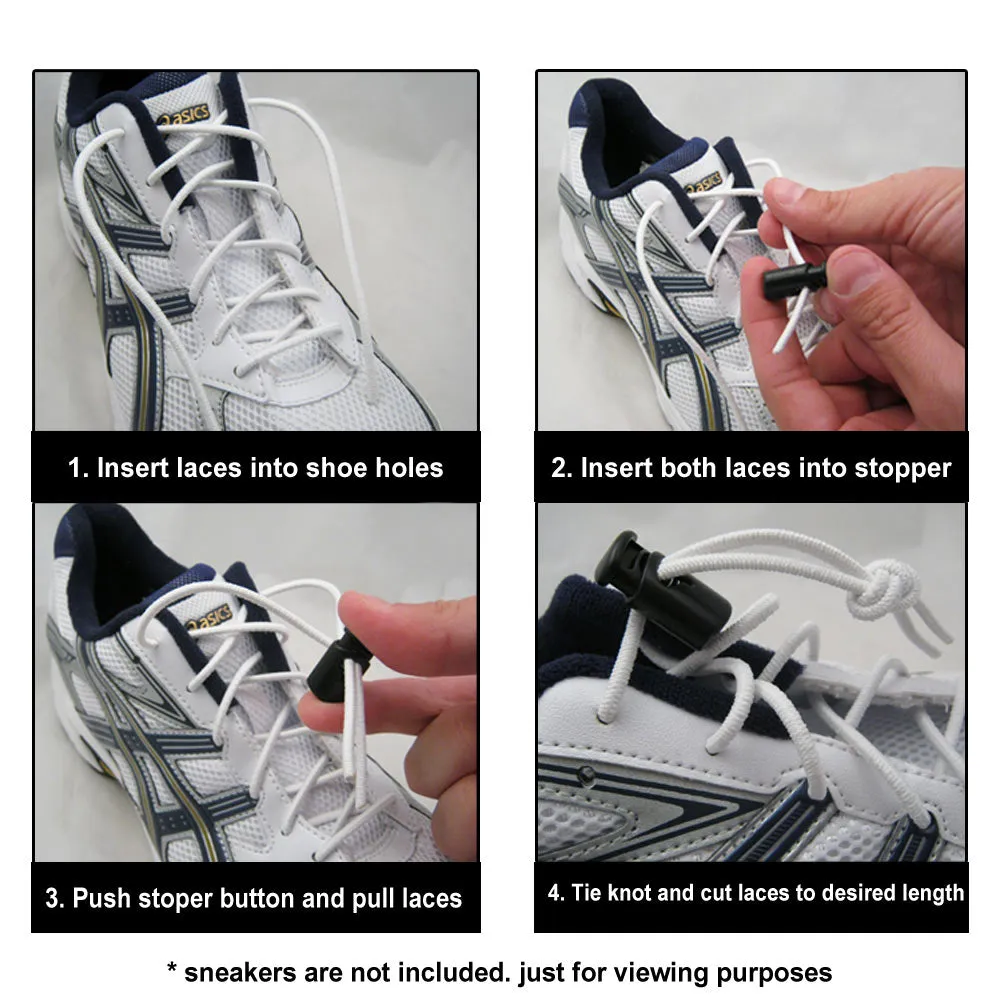 asics

1. Insert laces into shoe holes

asics

2. Insert both laces into stopper

asics

3. Push stoper button and pull laces

4. Tie knot and cut laces to desired length

* sneakers are not included. just for viewing purposes